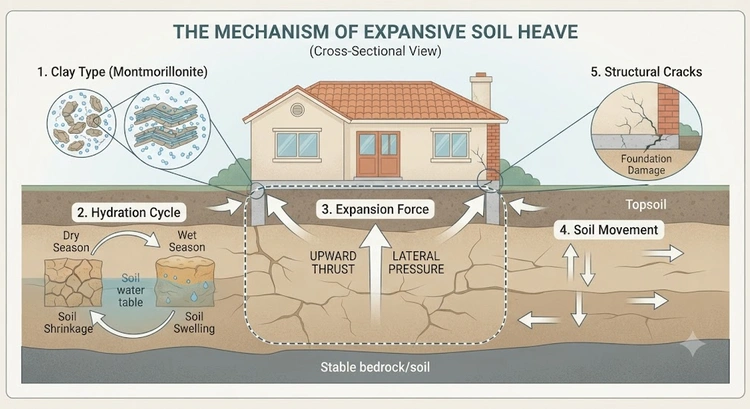 THE MECHANISM OF EXPANSIVE SOIL HEAVE
(Cross-Sectional View)

1. Clay Type (Montmorillonite)

5. Structural Cracks

Foundation Damage

2. Hydration Cycle

Dry Season

Wet Season

Soil water table

Soil Shrinkage

Soil Swelling

3. Expansion Force

UPWARD THRUST

LATERAL PRESSURE

Topsoil

4. Soil Movement

Stable bedrock/soil