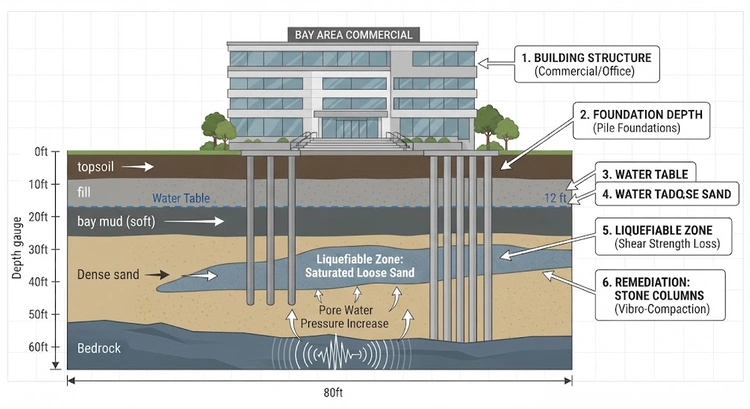 BAY AREA COMMERCIAL

1. BUILDING STRUCTURE
(Commercial/Office)

2. FOUNDATION DEPTH
(Pile Foundations)

3. WATER TABLE

4. WATER TADO,SE SAND

5. LIQUEFIABLE ZONE
(Shear Strength Loss)

6. REMEDIATION:
STONE COLUMNS
(Vibro-Compaction)

Depth gauge

0ft
10ft
20ft
30ft
40ft
50ft
60ft

topsoil
fill
Water Table
12 ft
bay mud (soft)
Dense sand
Liquefiable Zone:
Saturated Loose Sand
Pore Water
Pressure Increase
Bedrock

80ft